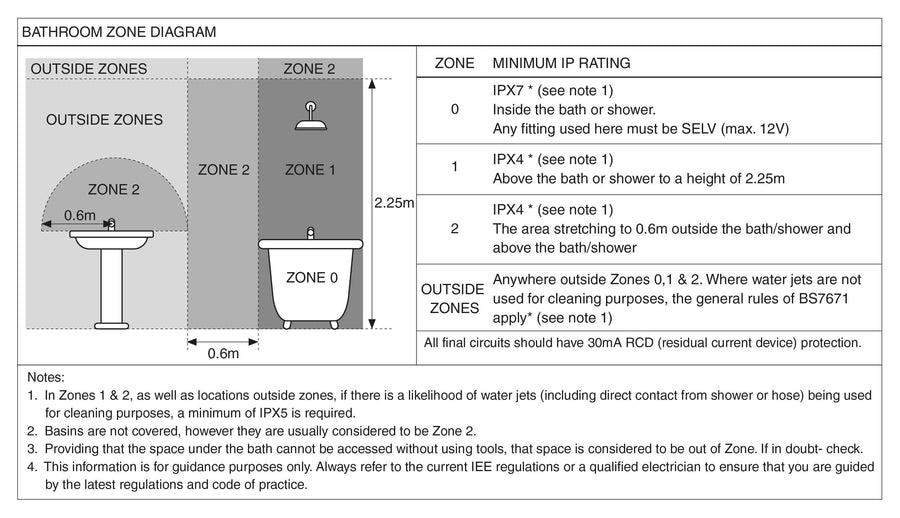 BATHROOM ZONE DIAGRAM

OUTSIDE ZONES
ZONE 2
OUTSIDE ZONES
ZONE 2
ZONE 2
ZONE 1
0.6m
2.25m
ZONE 0
0.6m

| ZONE | MINIMUM IP RATING |
|---|---|
| 0 | IPX7 * (see note 1) Inside the bath or shower. Any fitting used here must be SELV (max. 12V) |
| 1 | IPX4 * (see note 1) Above the bath or shower to a height of 2.25m |
| 2 | IPX4 * (see note 1) The area stretching to 0.6m outside the bath/shower and above the bath/shower |
| OUTSIDE ZONES | Anywhere outside Zones 0,1 & 2. Where water jets are not used for cleaning purposes, the general rules of BS7671 apply* (see note 1) |

All final circuits should have 30mA RCD (residual current device) protection.

Notes:
1. In Zones 1 & 2, as well as locations outside zones, if there is a likelihood of water jets (including direct contact from shower or hose) being used for cleaning purposes, a minimum of IPX5 is required.
2. Basins are not covered, however they are usually considered to be Zone 2.
3. Providing that the space under the bath cannot be accessed without using tools, that space is considered to be out of Zone. If in doubt- check.
4. This information is for guidance purposes only. Always refer to the current IEE regulations or a qualified electrician to ensure that you are guided by the latest regulations and code of practice.